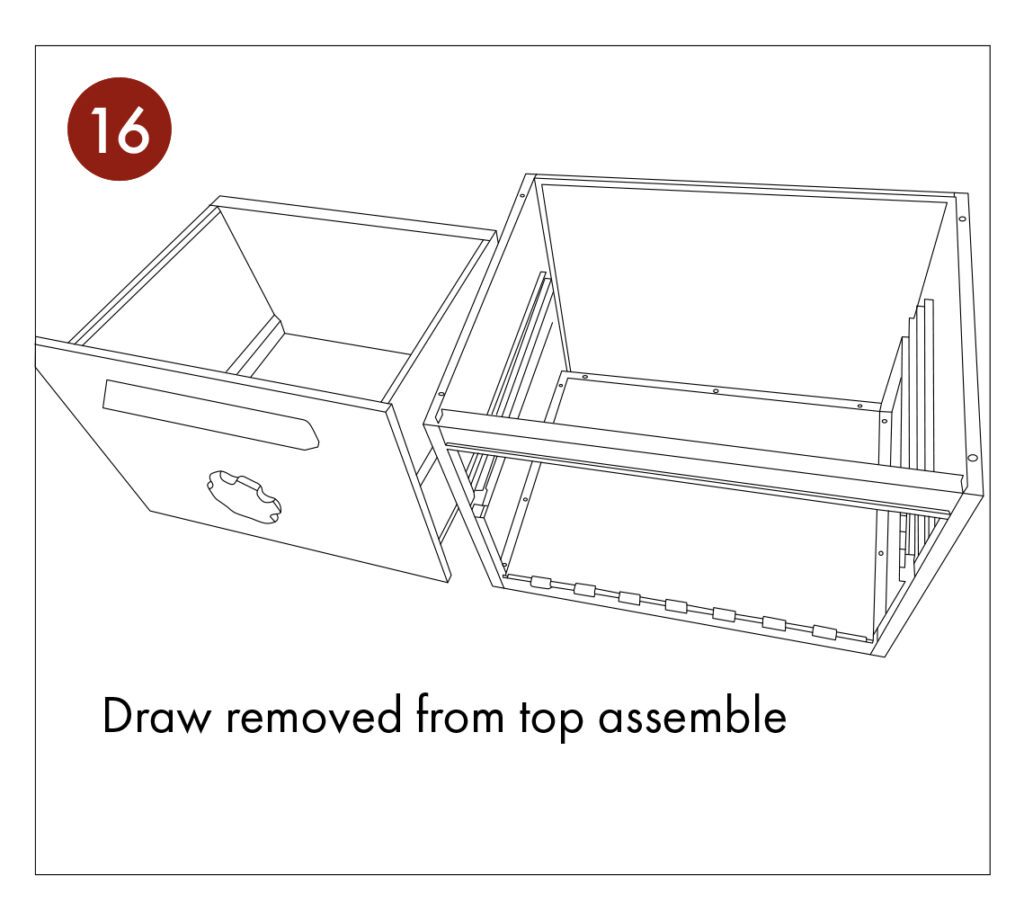 16

Draw removed from top assemble