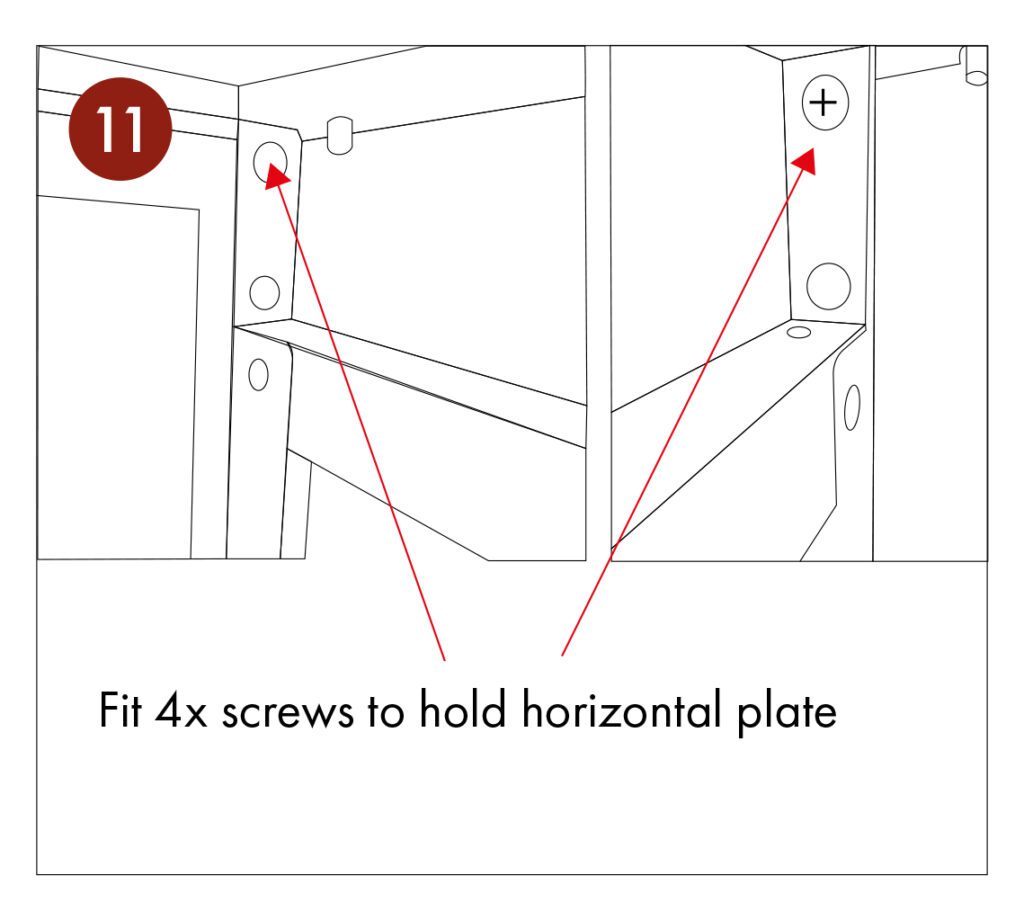 11

Fit 4x screws to hold horizontal plate